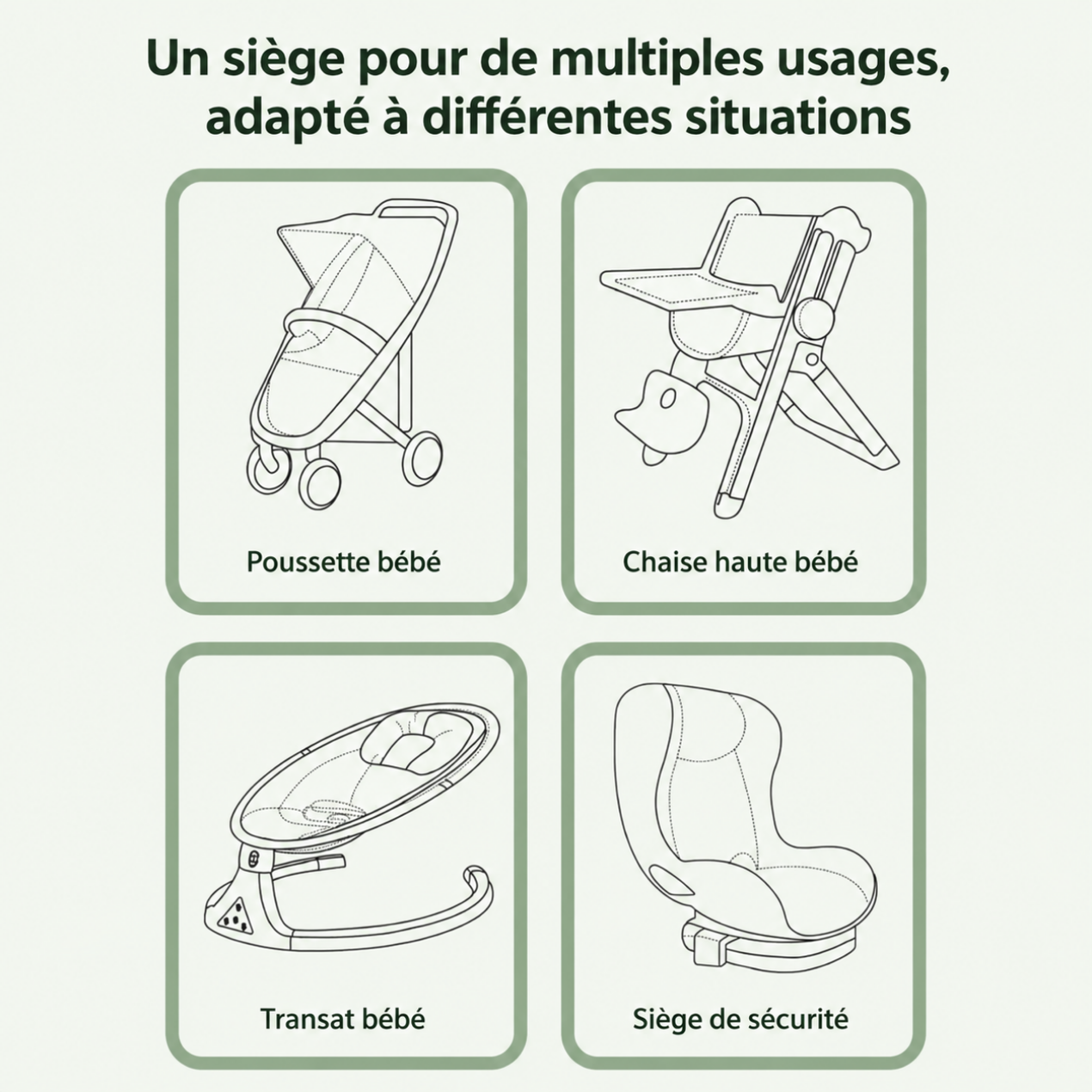 Un siège pour de multiples usages, adapté à différentes situations

Poussette bébé

Chaise haute bébé

Transat bébé

Siège de sécurité